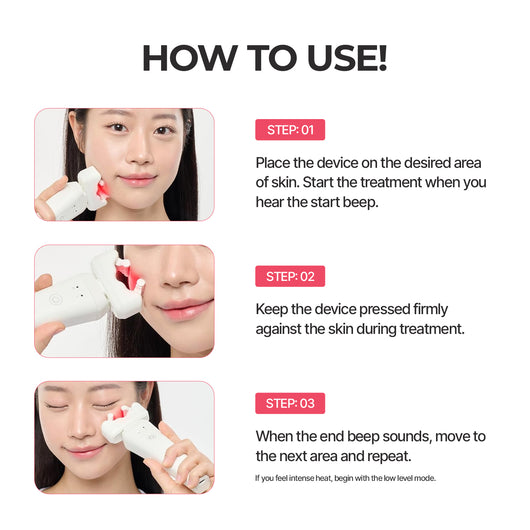 HOW TO USE!

STEP: 01

Place the device on the desired area of skin. Start the treatment when you hear the start beep.

STEP: 02

Keep the device pressed firmly against the skin during treatment.

STEP: 03

When the end beep sounds, move to the next area and repeat.

If you feel intense heat, begin with the low level mode.