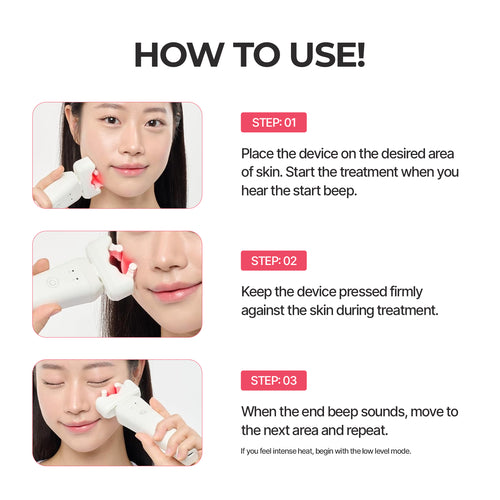 HOW TO USE!

STEP: 01

Place the device on the desired area of skin. Start the treatment when you hear the start beep.

STEP: 02

Keep the device pressed firmly against the skin during treatment.

STEP: 03

When the end beep sounds, move to the next area and repeat.

If you feel intense heat, begin with the low level mode.